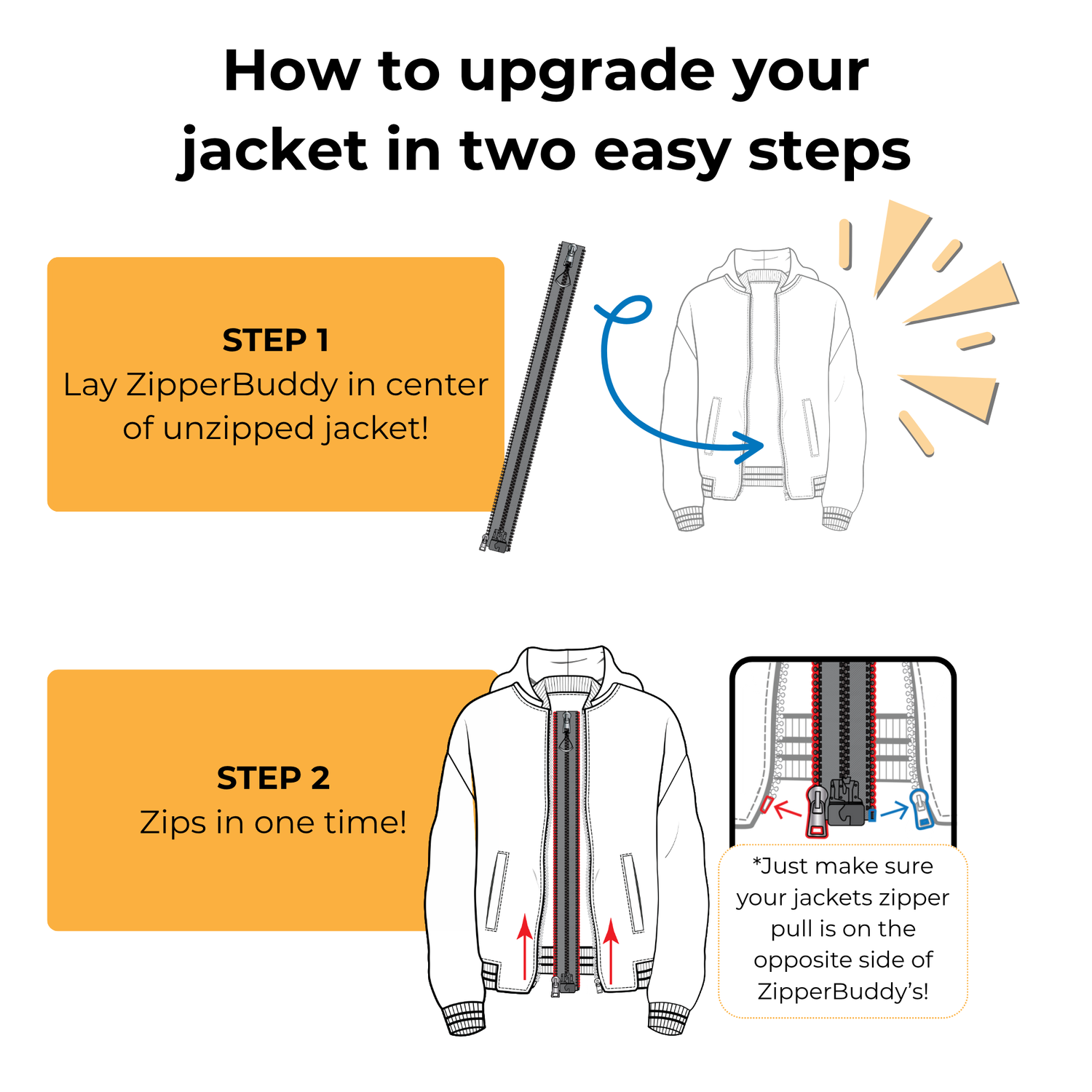 How to upgrade your jacket in two easy steps

STEP 1
Lay ZipperBuddy in center of unzipped jacket!

STEP 2
Zips in one time!

*Just make sure your jackets zipper pull is on the opposite side of ZipperBuddy's!